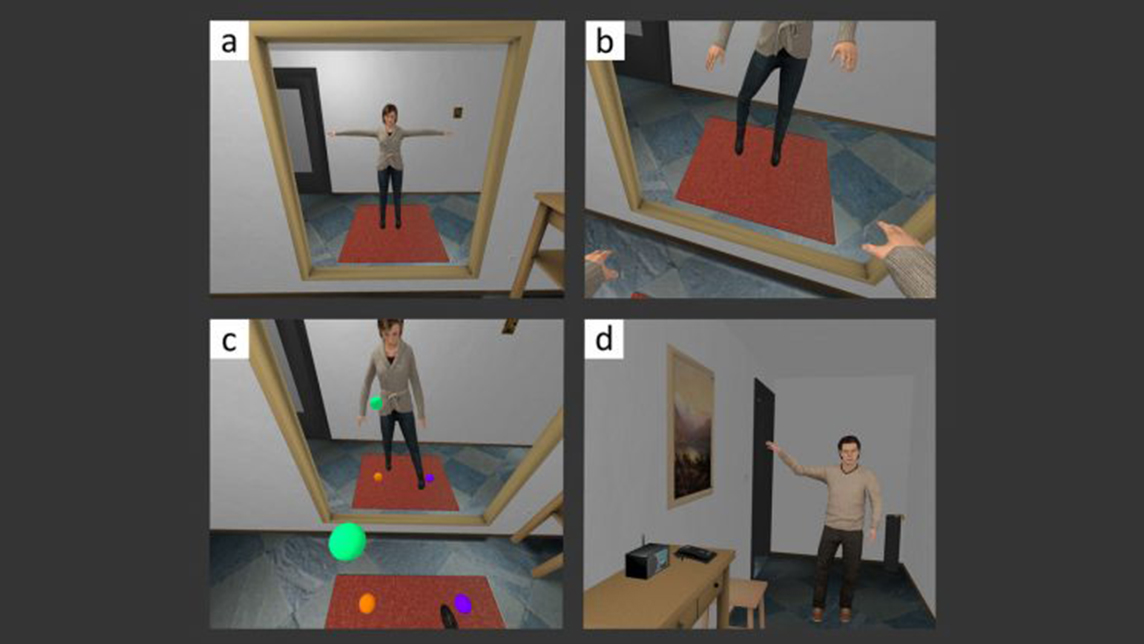 a

b

c

d